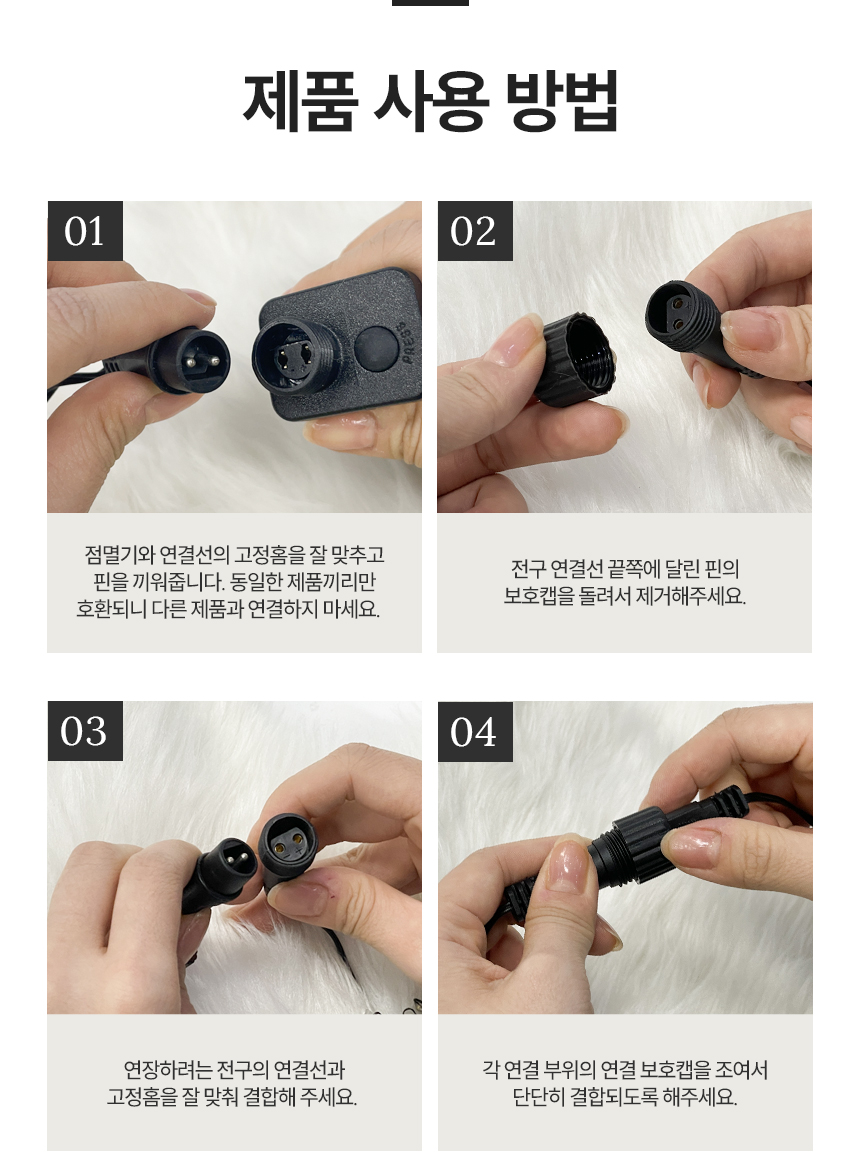 제품 사용 방법

01

Press

점멸기와 연결선의 고정홈을 잘 맞추고 핀을 끼워줍니다. 동일한 제품끼리만 호환되니 다른 제품과 연결하지 마세요.

02

전구 연결선 끝쪽에 달린 핀의 보호캡을 돌려서 제거해주세요.

03

연장하려는 전구의 연결선과 고정홈을 잘 맞춰 결합해 주세요.

04

각 연결 부위의 연결 보호캡을 조여서 단단히 결합되도록 해주세요.