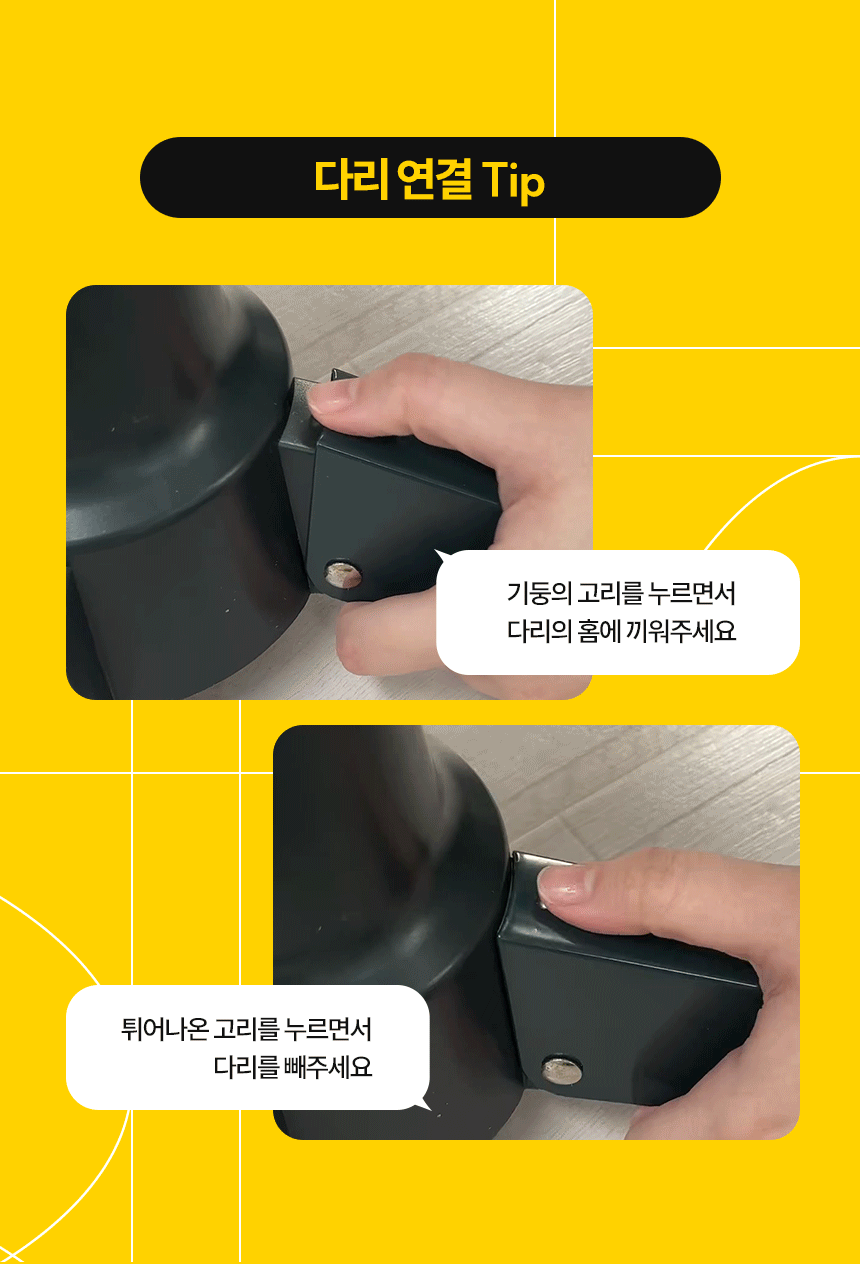 다리 연결 Tip

기둥의 고리를 누르면서
다리의 홈에 끼워주세요

튀어나온 고리를 누르면서
다리를 빼주세요