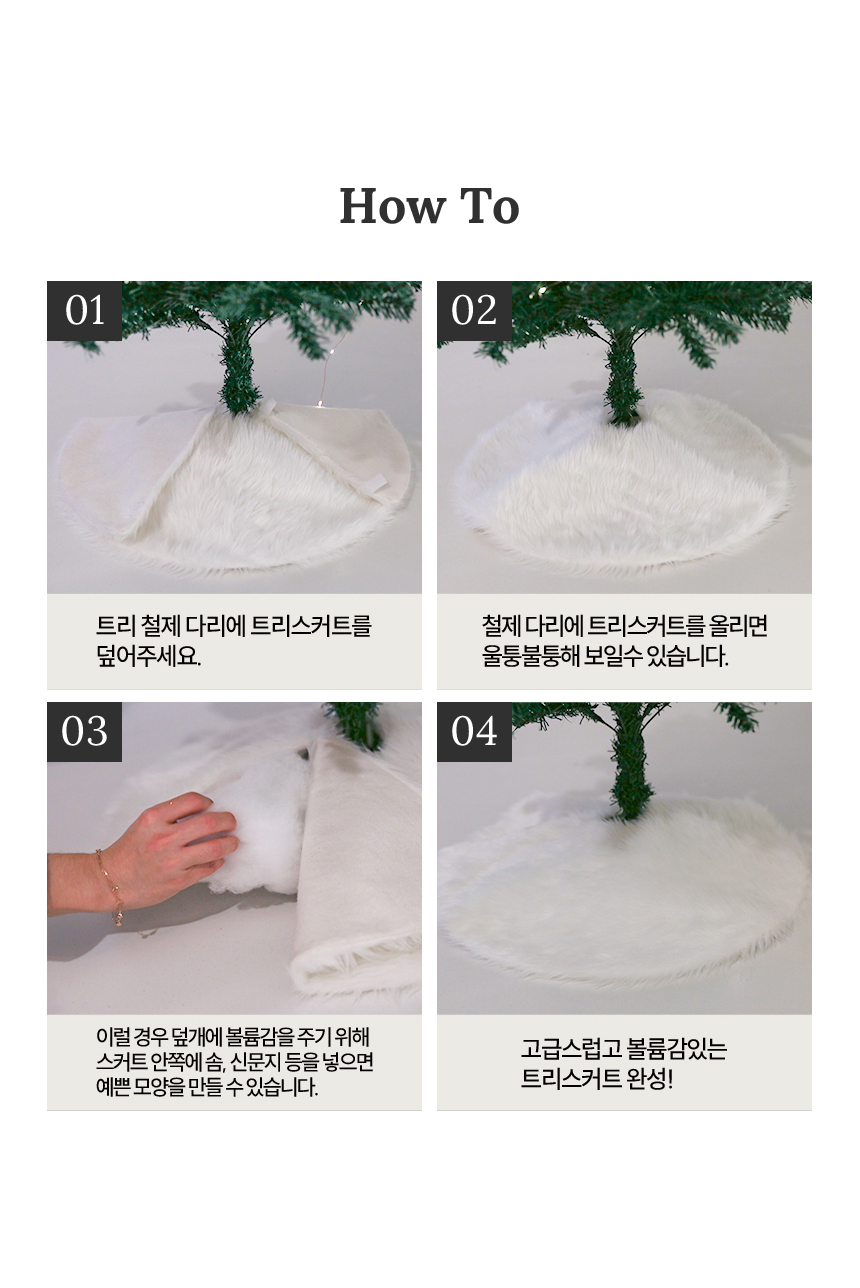 How To

01

트리 철제 다리에 트리스커트를 덮어주세요.

02

철제 다리에 트리스커트를 올리면 울퉁불퉁해 보일수 있습니다.

03

이럴 경우 덮개에 볼륨감을 주기 위해 스커트 안쪽에 솜, 신문지 등을 넣으면 예쁜 모양을 만들 수 있습니다.

04

고급스럽고 볼륨감있는 트리스커트 완성!